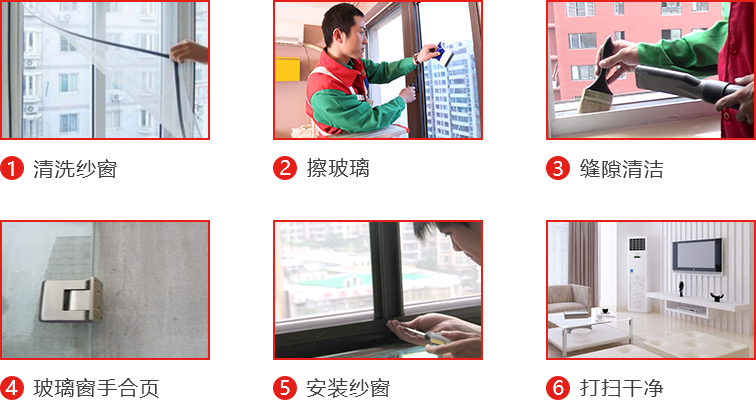 1 清洗纱窗

2 擦玻璃

3 缝隙清洁

4 玻璃窗手合页

5 安装纱窗

6 打扫干净